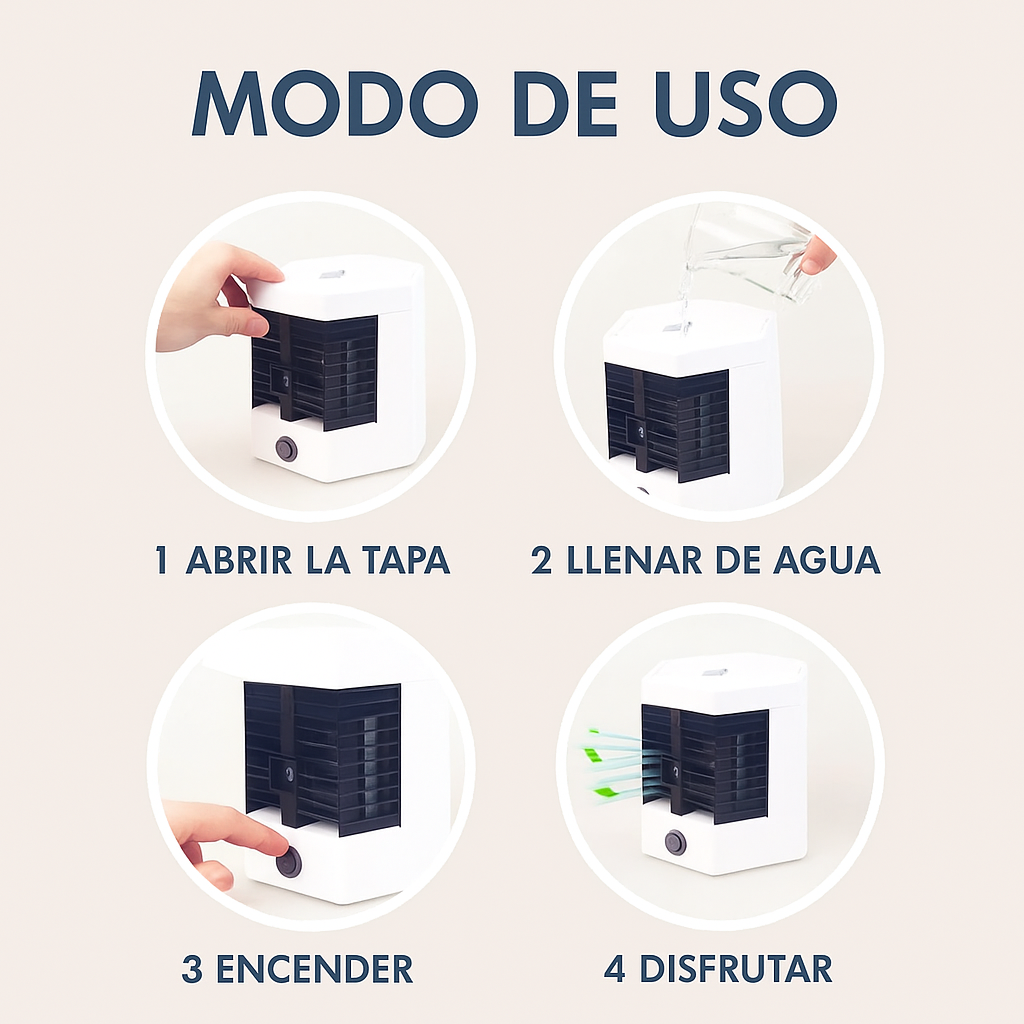 MODO DE USO

1 ABRIR LA TAPA

2 LLENAR DE AGUA

3 ENCENDER

4 DISFRUTAR