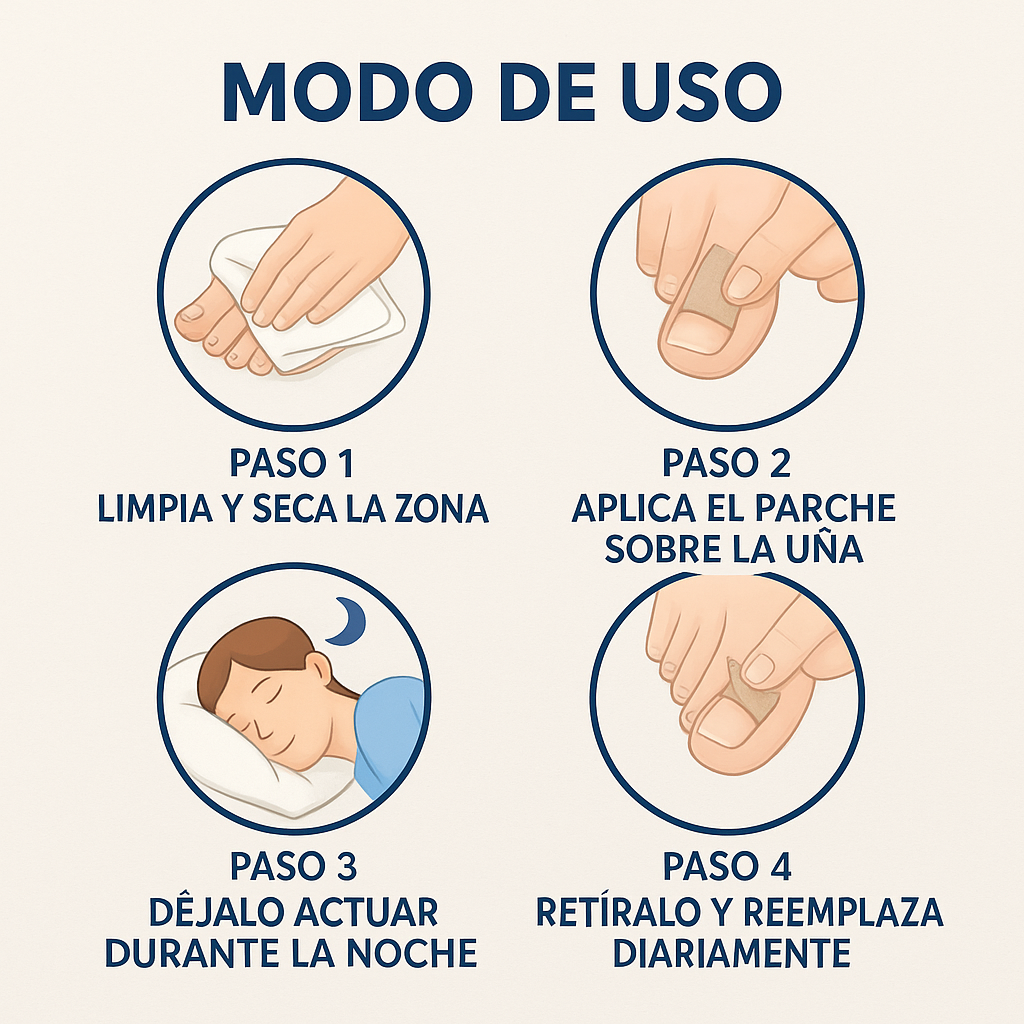 MODO DE USO

PASO 1
LIMPIA Y SECA LA ZONA

PASO 2
APLICA EL PARCHE SOBRE LA UÑA

PASO 3
DÊJALO ACTUAR DURANTE LA NOCHE

PASO 4
RETÍRALO Y REEMPLAZA DIARIAMENTE